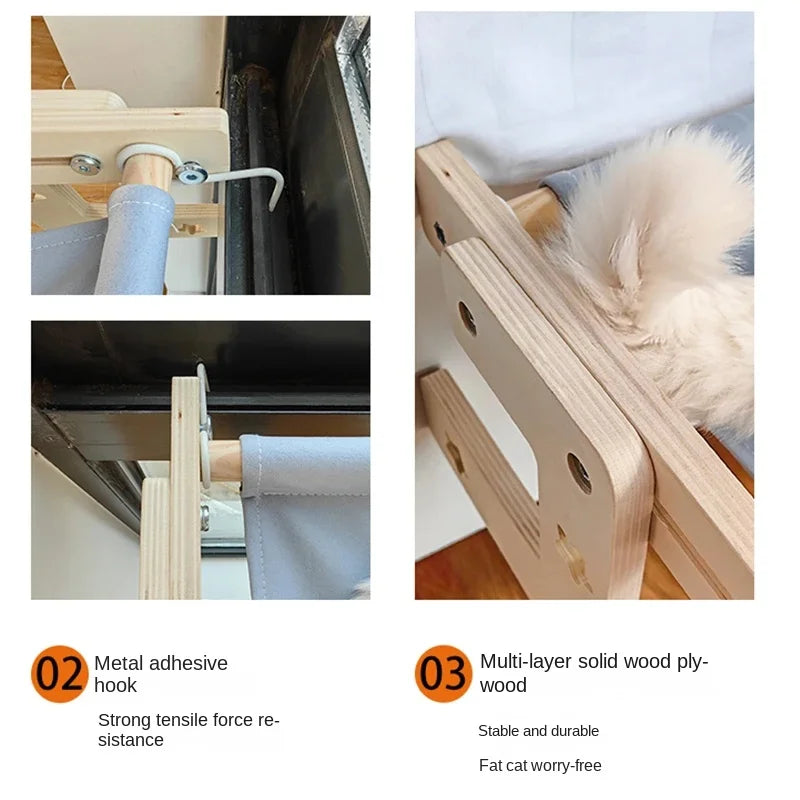 02 Metal adhesive hook

Strong tensile force resistance

03 Multi-layer solid wood plywood

Stable and durable

Fat cat worry-free